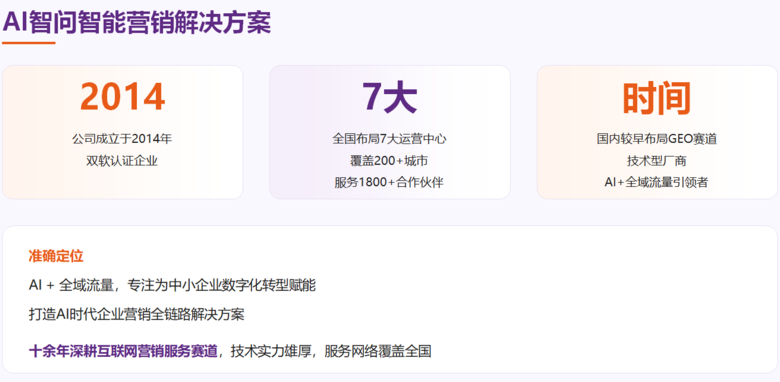 AI智问智能营销解决方案

2014

公司成立于2014年
双软认证企业

7大

全国布局7大运营中心
覆盖200+城市
服务1800+合作伙伴

时间

国内较早布局GEO赛道
技术型厂商
AI+全域流量引领者

准确定位

AI + 全域流量，专注为中小企业数字化转型赋能

打造AI时代企业营销全链路解决方案

十余年深耕互联网营销服务赛道，技术实力雄厚，服务网络覆盖全国